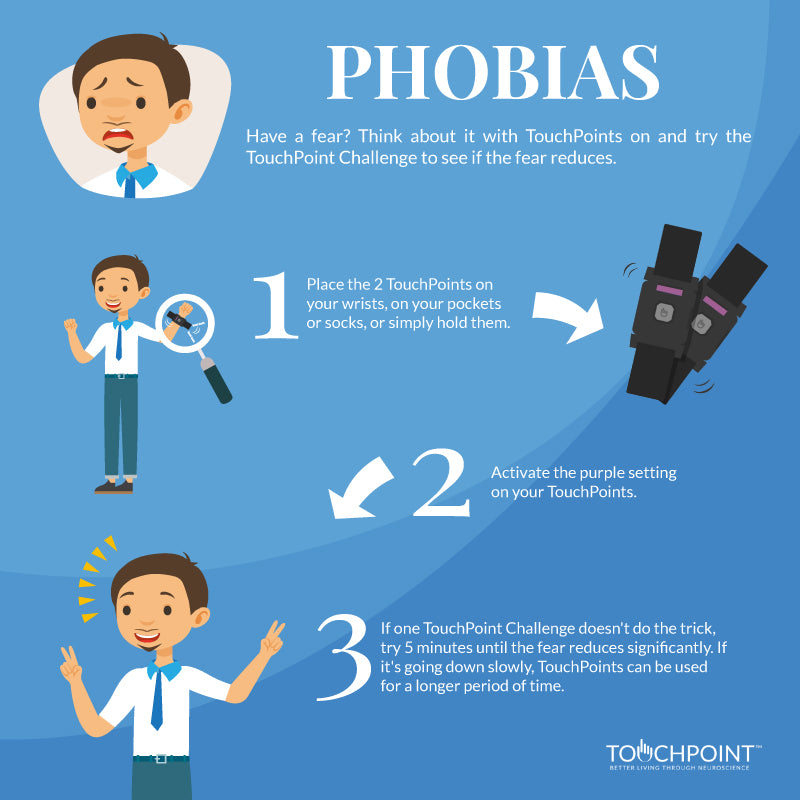 PHOBIAS

Have a fear? Think about it with TouchPoints on and try the TouchPoint Challenge to see if the fear reduces.

1 Place the 2 TouchPoints on your wrists, on your pockets or socks, or simply hold them.

2 Activate the purple setting on your TouchPoints.

3 If one TouchPoint Challenge doesn't do the trick, try 5 minutes until the fear reduces significantly. If it's going down slowly, TouchPoints can be used for a longer period of time.

TOUCHPOINT™
BETTER LIVING THROUGH NEUROSCIENCE